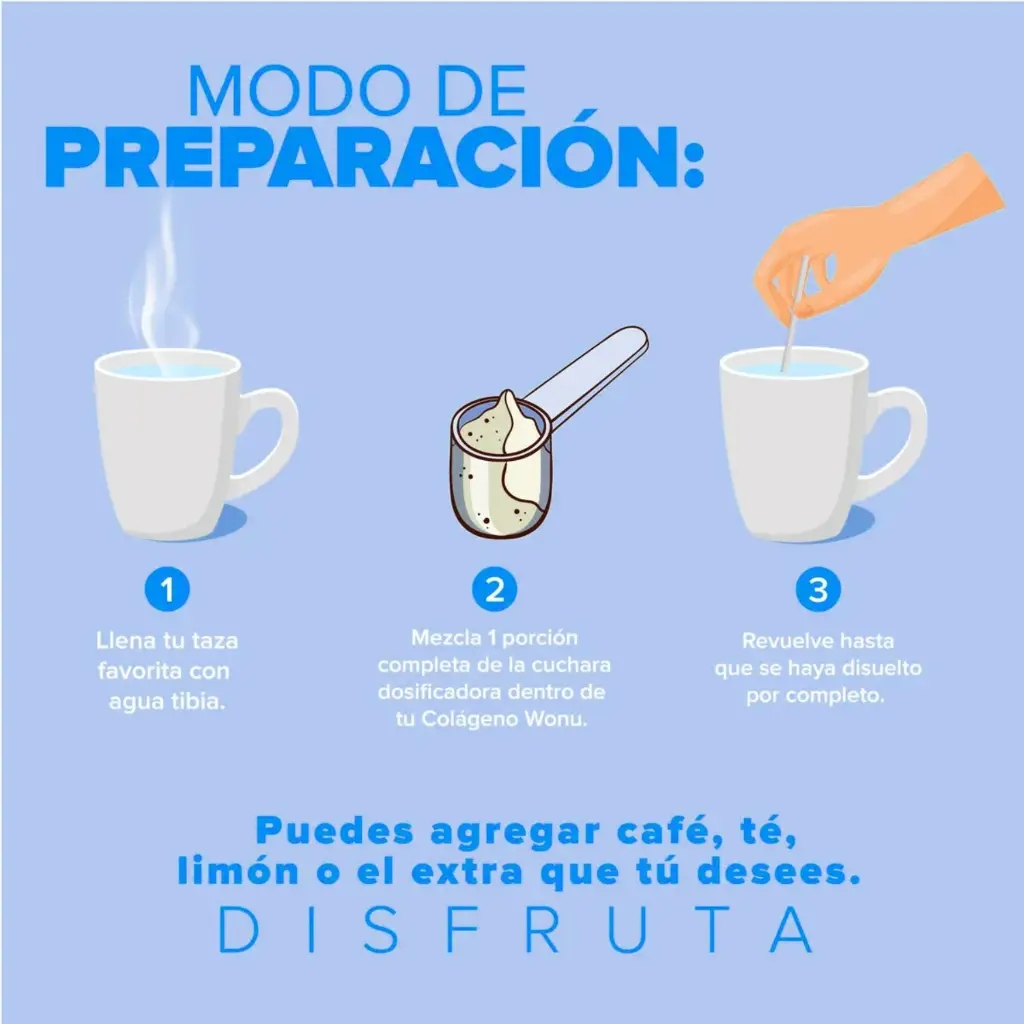 MODO DE
PREPARACIÓN:

1
Llena tu taza favorita con agua tibia.

2
Mezcla 1 porción completa de la cuchara dosificadora dentro de tu Colágeno Wonu.

3
Revuelve hasta que se haya disuelto por completo.

Puedes agregar café, té, limón o el extra que tú desees.
DISFRUTA