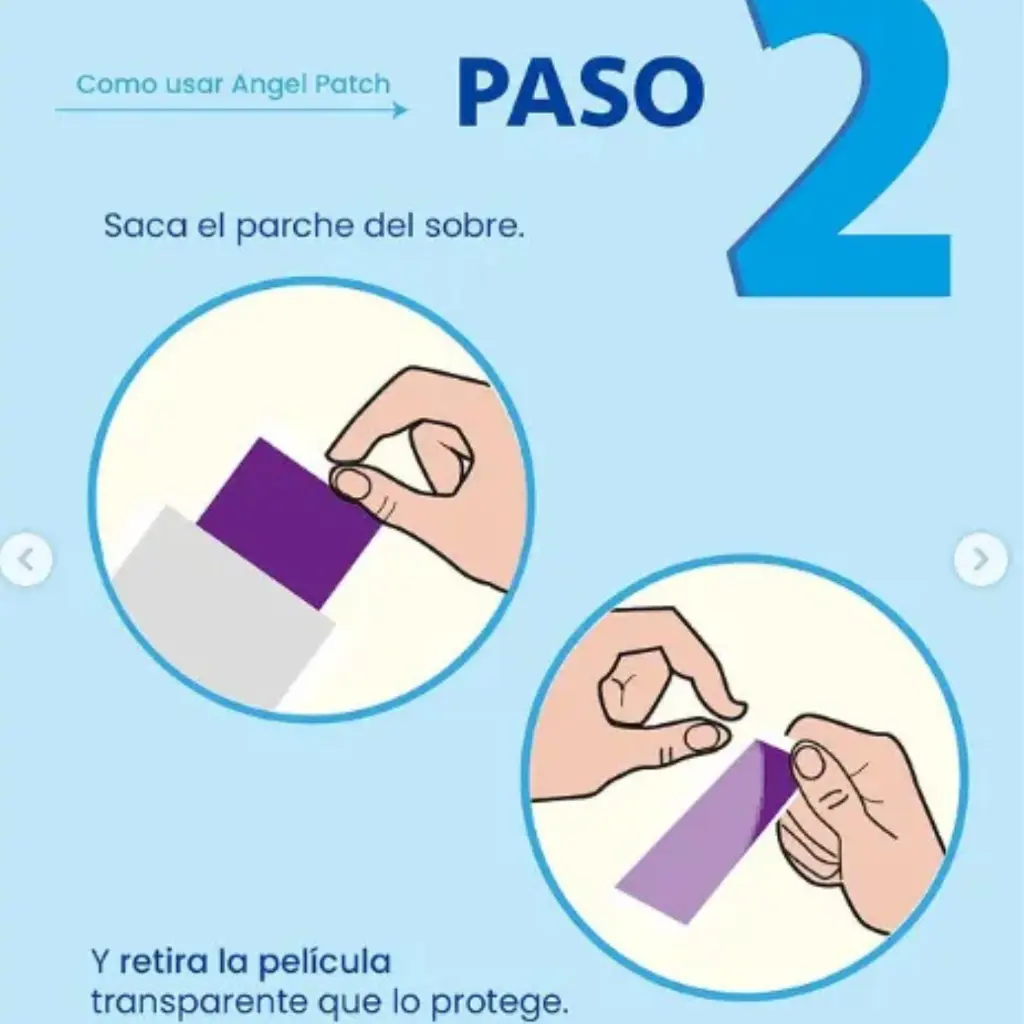 Como usar Angel Patch

PASO 2

Saca el parche del sobre.

Y retira la película transparente que lo protege.